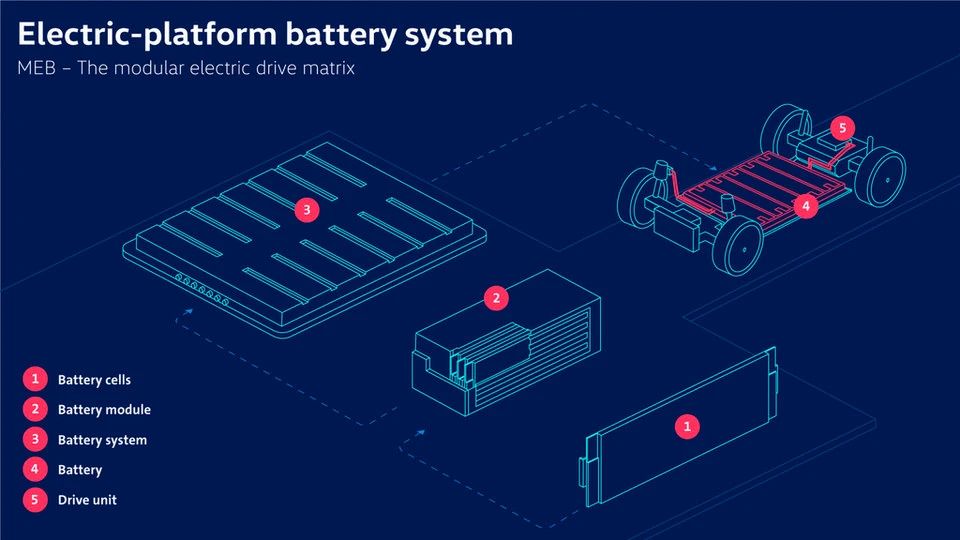 Electric-platform battery system
MEB – The modular electric drive matrix

3

5

4

2

1

1 Battery cells
2 Battery module
3 Battery system
4 Battery
5 Drive unit